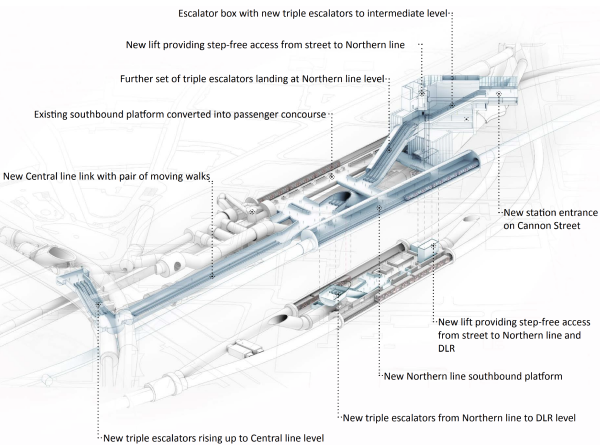 Escalator box with new triple escalators to intermediate level

New lift providing step-free access from street to Northern line

Further set of triple escalators landing at Northern line level

Existing southbound platform converted into passenger concourse

New Central line link with pair of moving walks

New station entrance on Cannon Street

New lift providing step-free access from street to Northern line and DLR

New Northern line southbound platform

New triple escalators from Northern line to DLR level

New triple escalators rising up to Central line level